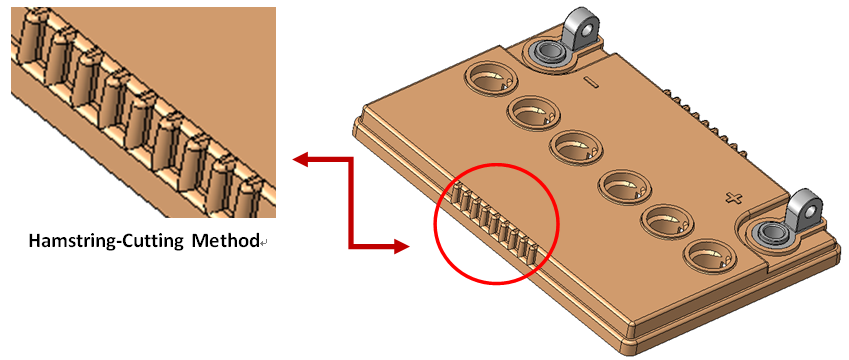 Hamstring-Cutting Method

−

+